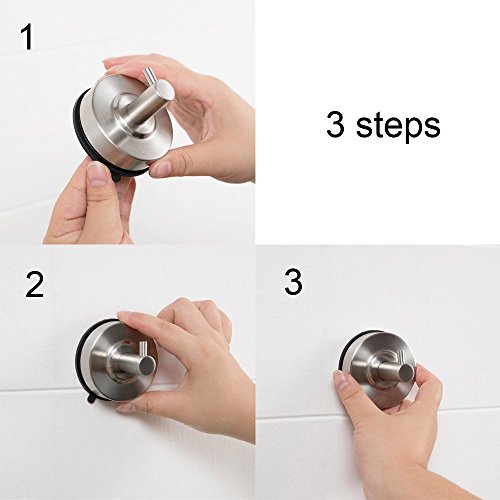 1

3 steps

2

3