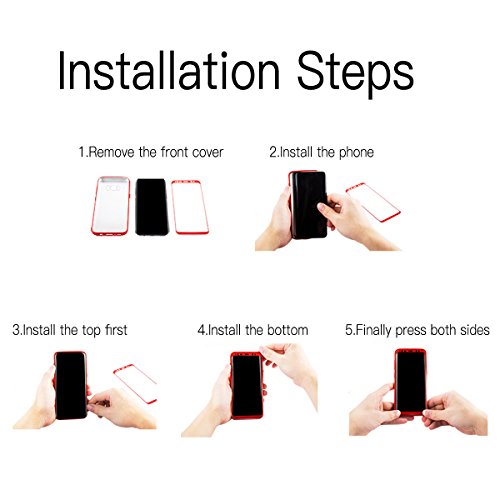 Installation Steps

1.Remove the front cover

2.Install the phone

3.Install the top first

4.Install the bottom

5.Finally press both sides