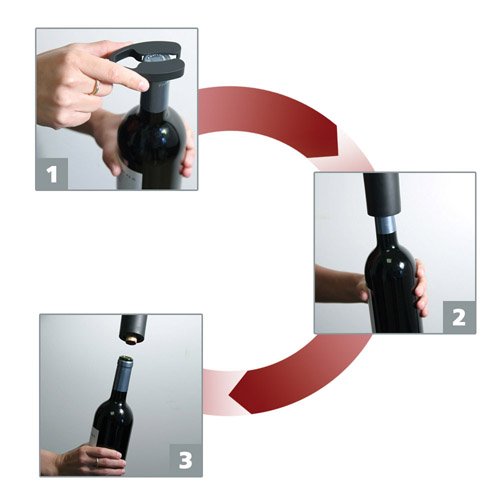 1

2

3