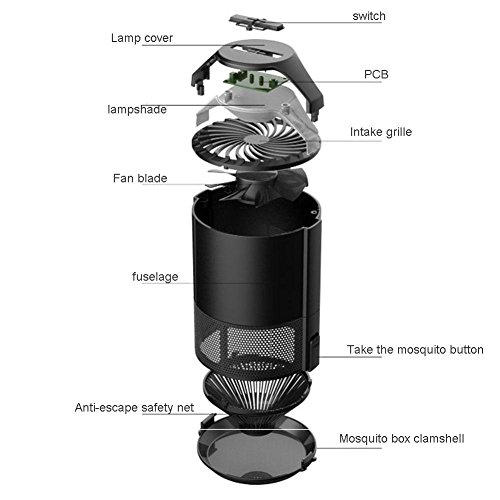 switch

Lamp cover

PCB

lampshade

Intake grille

Fan blade

fuselage

Take the mosquito button

Anti-escape safety net

Mosquito box clamshell