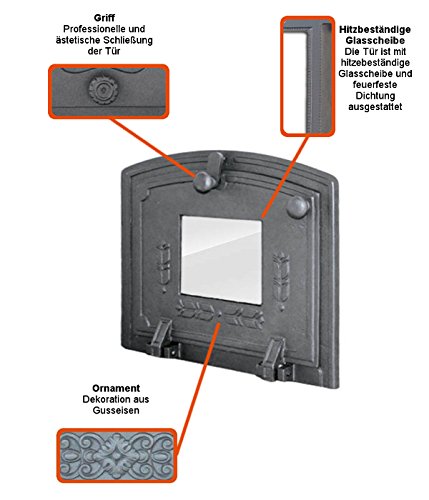 Griff
Professionelle und ästetische Schließung der Tür

Hitzbeständige Glasscheibe
Die Tür ist mit hitzebeständige Glasscheibe und feuerfeste Dichtung ausgestattet

Ornament
Dekoration aus Gusseisen