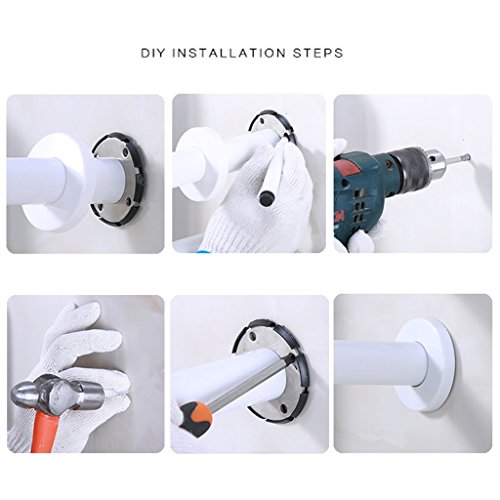 DIY INSTALLATION STEPS