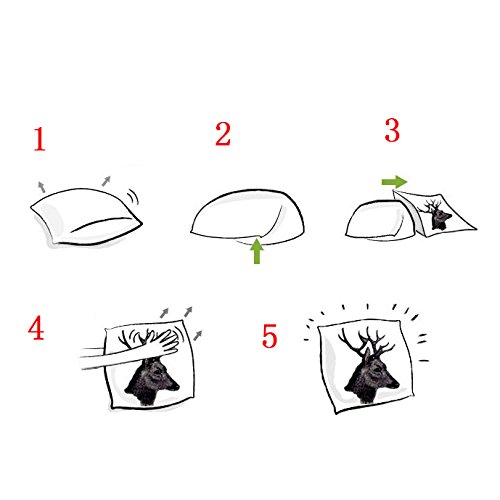 1

2

3

4

5