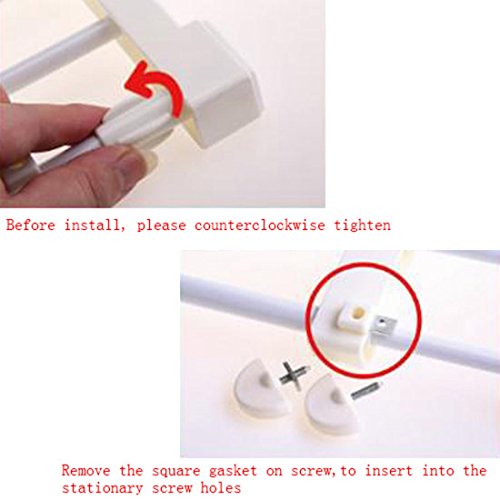 Before install, please counterclockwise tighten

Remove the square gasket on screw,to insert into the stationary screw holes