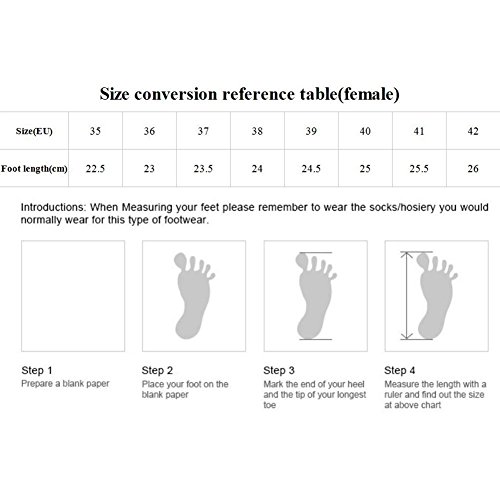 Size conversion reference table(female)

| Size(EU) | 35 | 36 | 37 | 38 | 39 | 40 | 41 | 42 |
|---|---|---|---|---|---|---|---|---|
| Foot length(cm) | 22.5 | 23 | 23.5 | 24 | 24.5 | 25 | 25.5 | 26 |

Introductions: When Measuring your feet please remember to wear the socks/hosiery you would normally wear for this type of footwear.

Step 1
Prepare a blank paper

Step 2
Place your foot on the blank paper

Step 3
Mark the end of your heel and the tip of your longest toe

Step 4
Measure the length with a ruler and find out the size at above chart