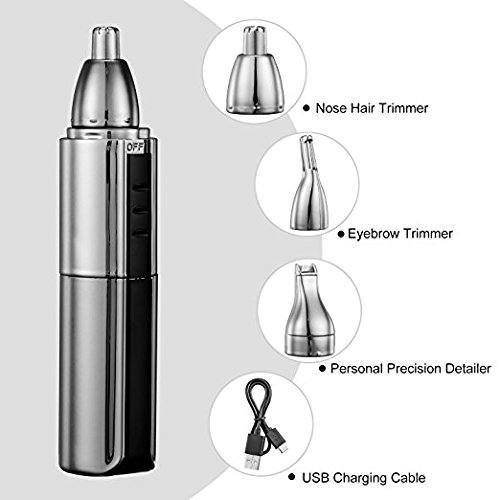 OFF

● Nose Hair Trimmer

● Eyebrow Trimmer

● Personal Precision Detailer

● USB Charging Cable