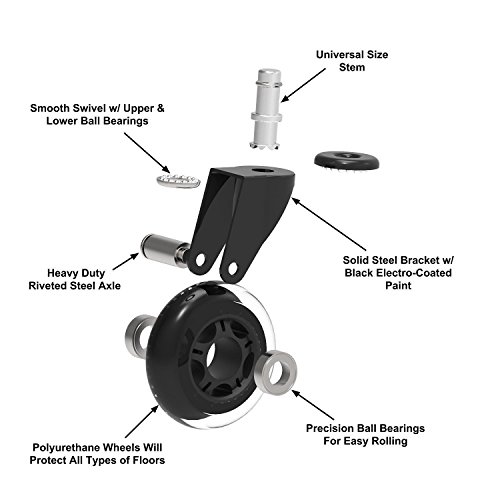 Universal Size Stem

Smooth Swivel w/ Upper & Lower Ball Bearings

Solid Steel Bracket w/ Black Electro-Coated Paint

Heavy Duty Riveted Steel Axle

Precision Ball Bearings For Easy Rolling

Polyurethane Wheels Will Protect All Types of Floors