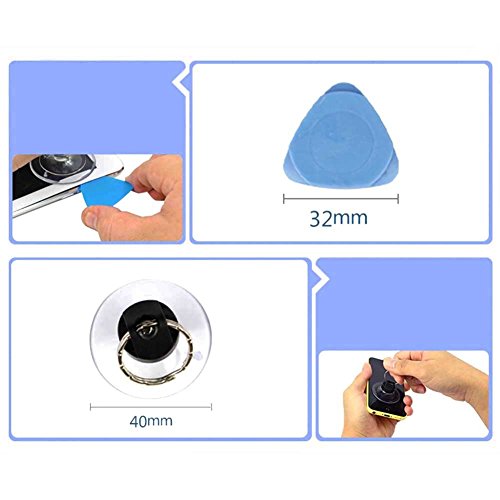 32mm

40mm