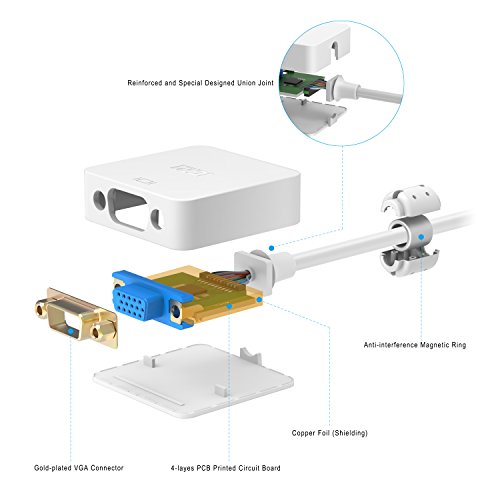 Reinforced and Special Designed Union Joint

Anti-interference Magnetic Ring

Copper Foil (Shielding)

Gold-plated VGA Connector

4-layes PCB Printed Circuit Board