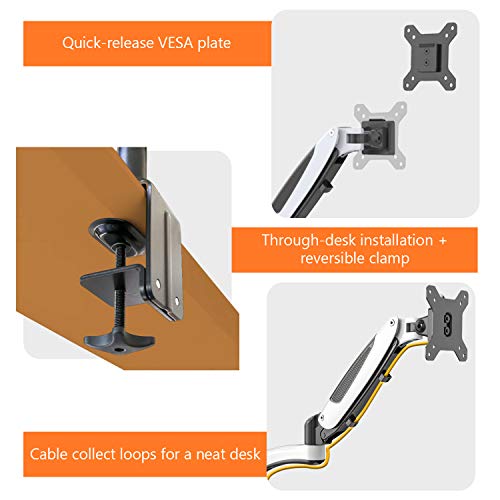 Quick-release VESA plate

Through-desk installation + reversible clamp

Cable collect loops for a neat desk