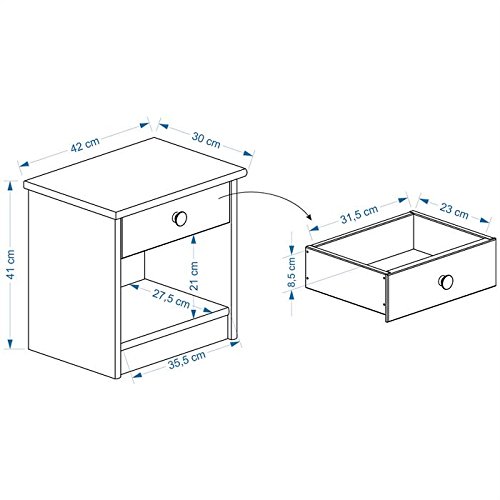 42 cm
30 cm
41 cm
21 cm
27,5 cm
35,5 cm
31,5 cm
23 cm
8,5 cm