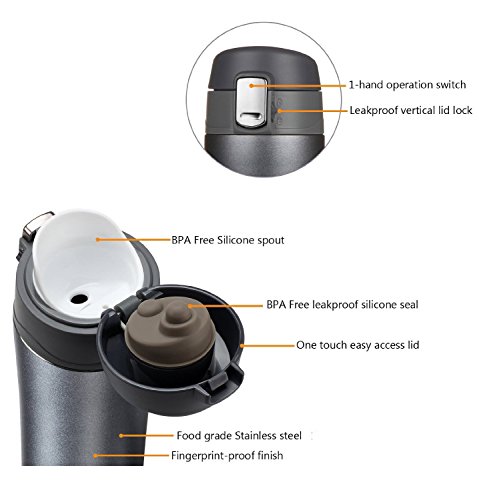 1-hand operation switch
Leakproof vertical lid lock
BPA Free Silicone spout
BPA Free leakproof silicone seal
One touch easy access lid
Food grade Stainless steel
Fingerprint-proof finish