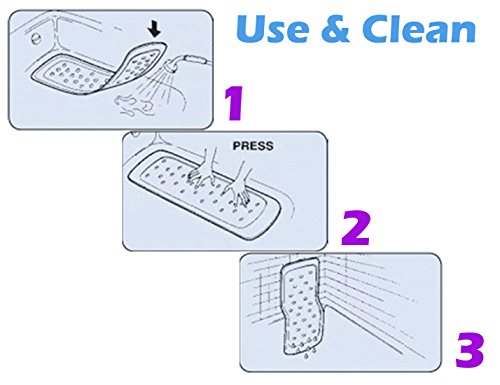 Use & Clean

1

PRESS

2

3