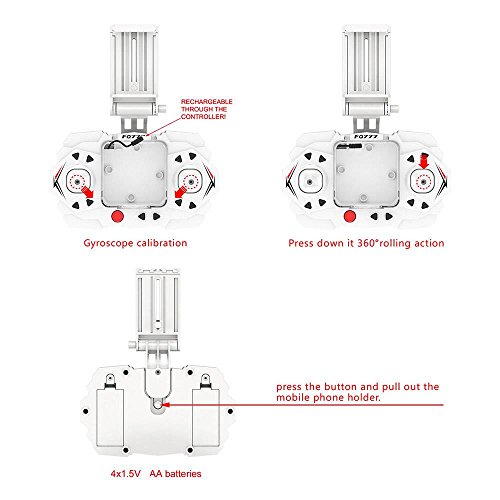 RECHARGEABLE THROUGH THE CONTROLLER!

FQ777

Gyroscope calibration

FQ777

Press down it 360°rolling action

press the button and pull out the mobile phone holder.

4x1.5V AA batteries