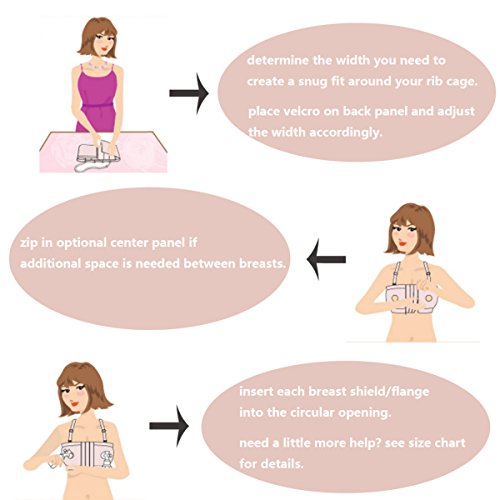 determine the width you need to create a snug fit around your rib cage.

place velcro on back panel and adjust the width accordingly.

zip in optional center panel if additional space is needed between breasts.

insert each breast shield/flange into the circular opening.

need a little more help? see size chart for details.