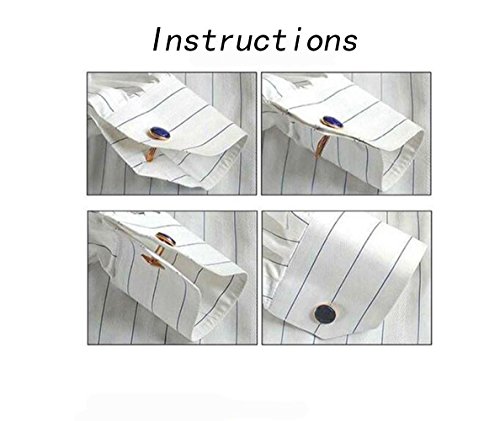 Instructions