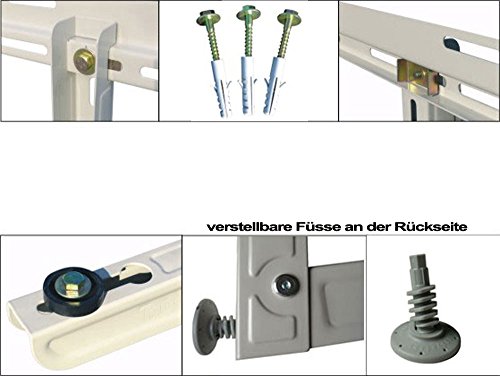 verstellbare Füsse an der Rückseite