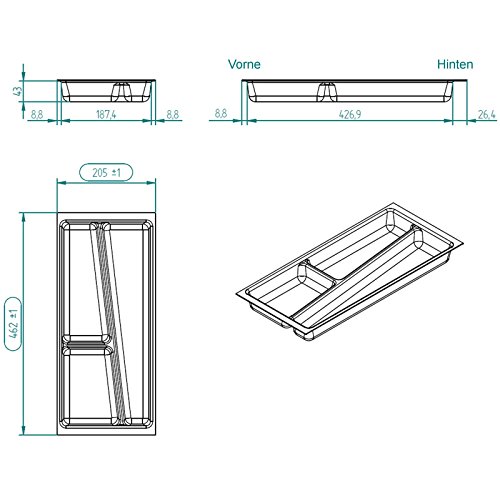 43

8,8

187,4

8,8

Vorne

Hinten

8,8

426,9

26,4

205 ±1

462 ±1