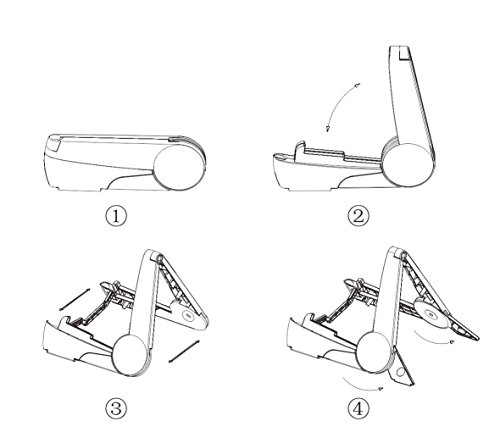 ①

②

③

④