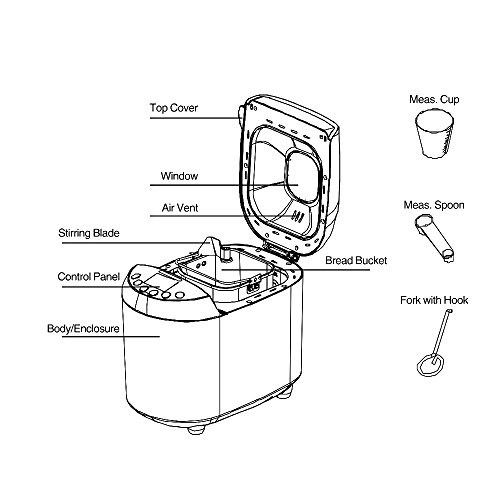 Top Cover

Window

Air Vent

Stirring Blade

Control Panel

Body/Enclosure

Bread Bucket

Meas. Cup

Meas. Spoon

Fork with Hook