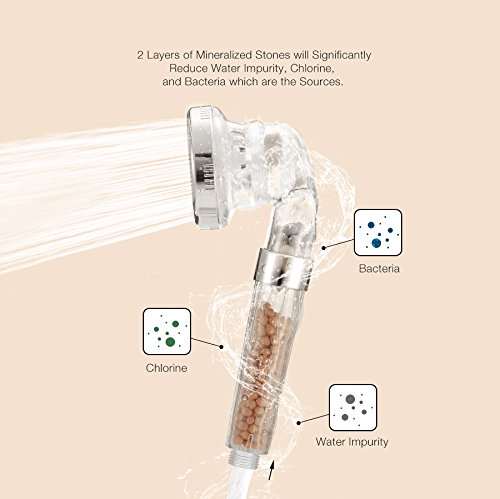 2 Layers of Mineralized Stones will Significantly Reduce Water Impurity, Chlorine, and Bacteria which are the Sources.

Bacteria

Chlorine

Water Impurity