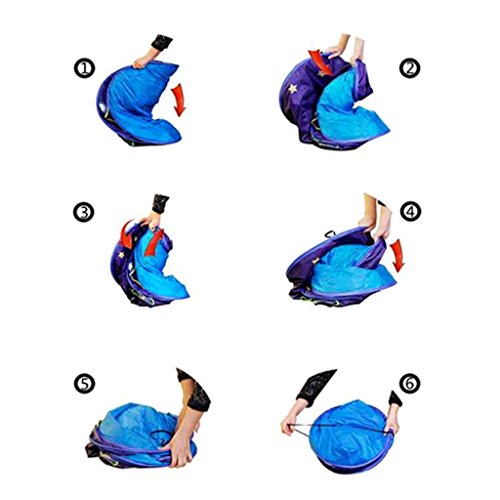 ①
②
③
④
⑤
⑥