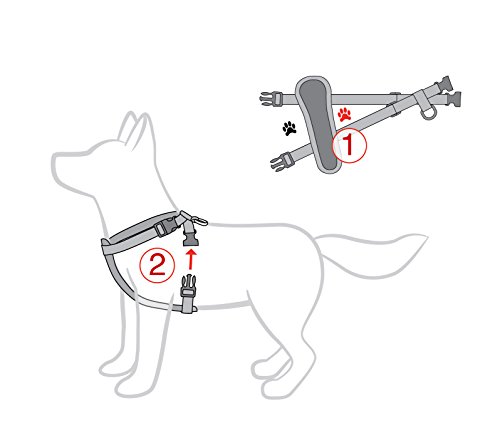 1
2