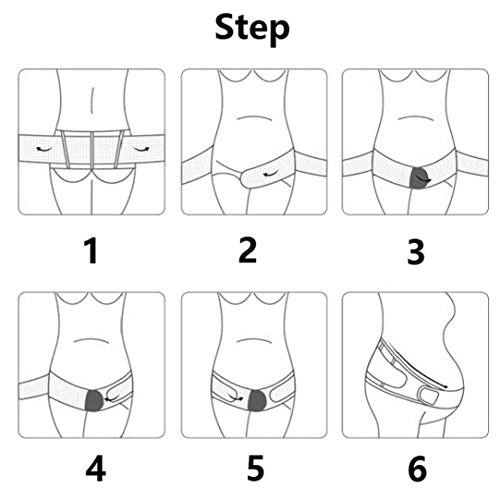 Step

1

2

3

4

5

6