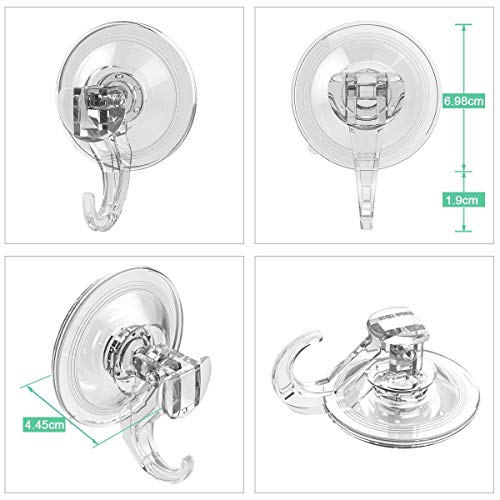 6.98cm
1.9cm
4.45cm