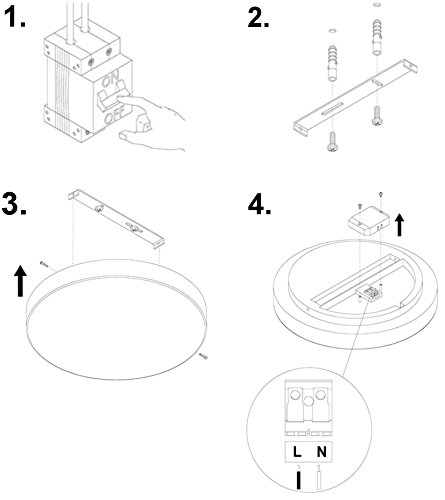 1.

ON
OFF

2.

3.

4.

L N