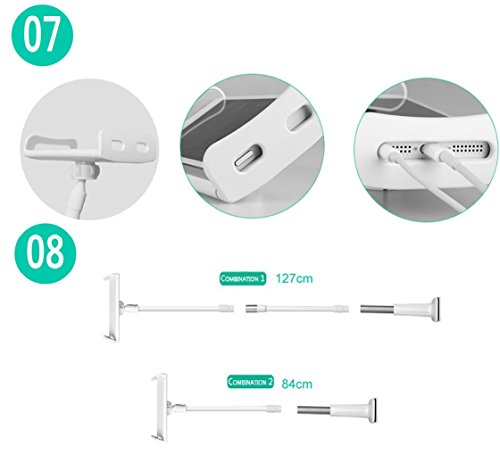 07

08

COMBINATION 1 127cm

COMBINATION 2 84cm