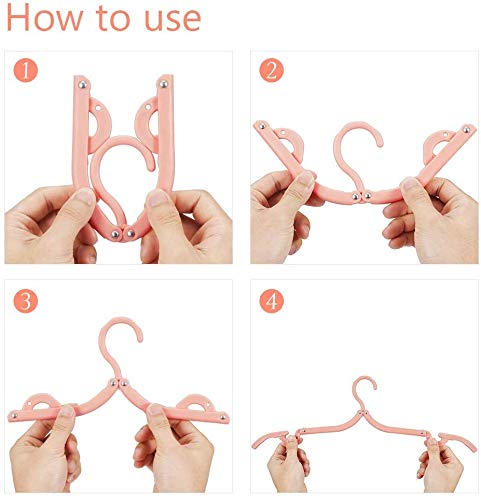 How to use

1

2

3

4