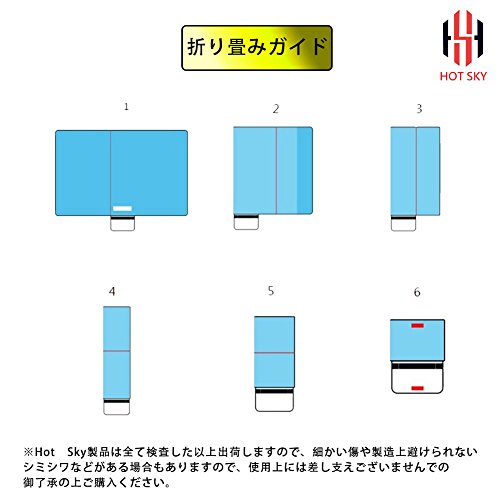 折り畳みガイド

HOT SKY

1

2

3

4

5

6

※Hot　Sky製品は全て検査した以上出荷しますので、細かい傷や製造上避けられないシミシワなどがある場合もありますので、使用上には差し支えございませんでの御了承の上ご購入ください。