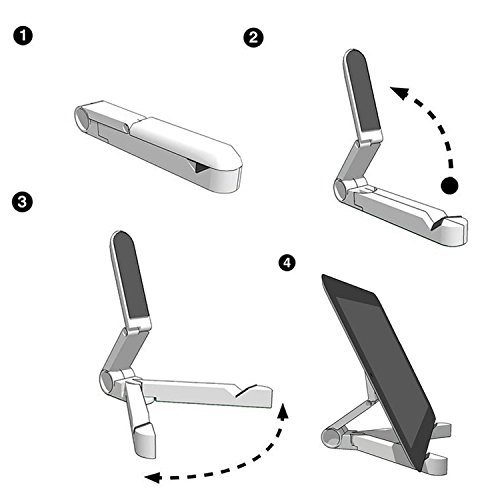 1
2
3
4