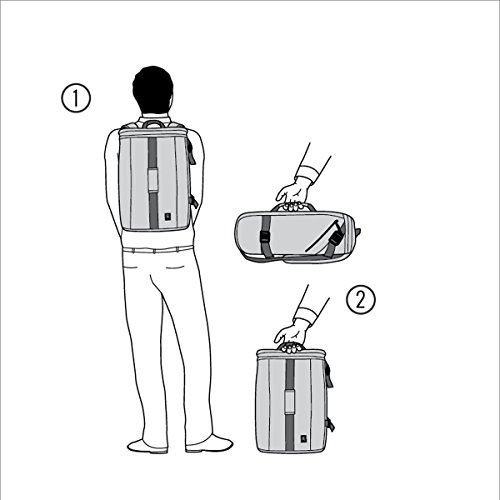 ①

②