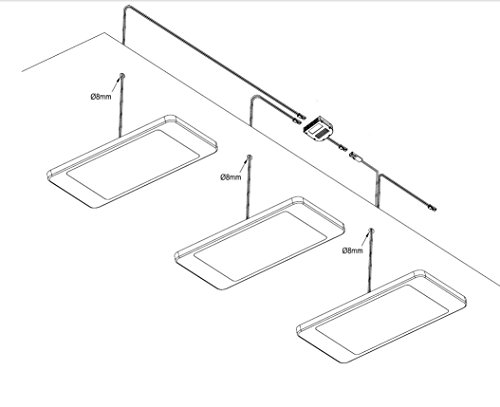 Ø8mm

Ø8mm

Ø8mm