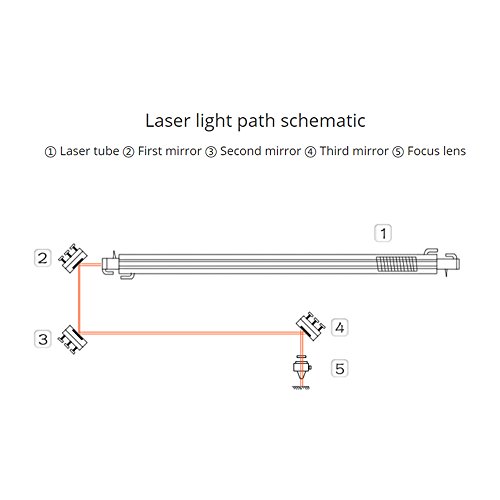 Laser light path schematic

① Laser tube ② First mirror ③ Second mirror ④ Third mirror ⑤ Focus lens

1

2

3

4

5