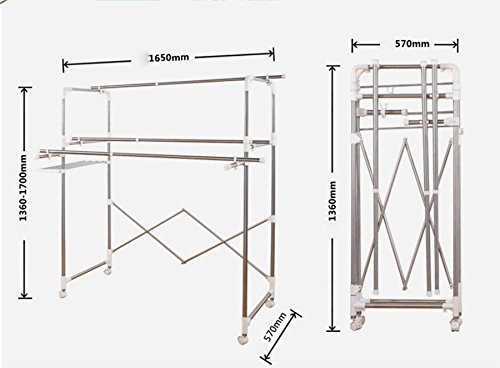 1650mm

1360-1700mm

570mm

570mm

1360mm