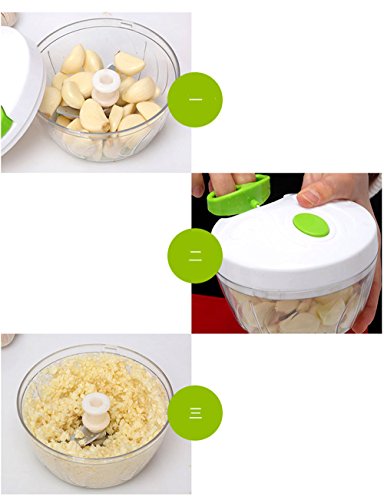 一

二

三