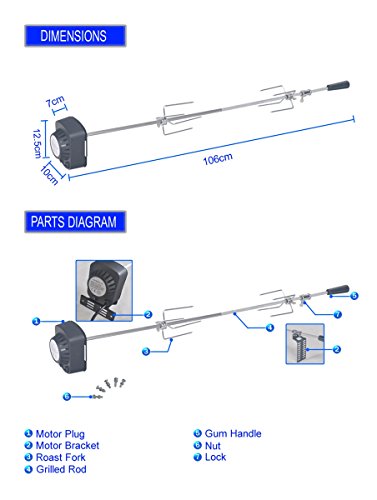 DIMENSIONS

7cm

12.5cm

10cm

106cm

PARTS DIAGRAM

1

2

3

4

5

7

2

6

1 Motor Plug
2 Motor Bracket
3 Roast Fork
4 Grilled Rod

5 Gum Handle
6 Nut
7 Lock