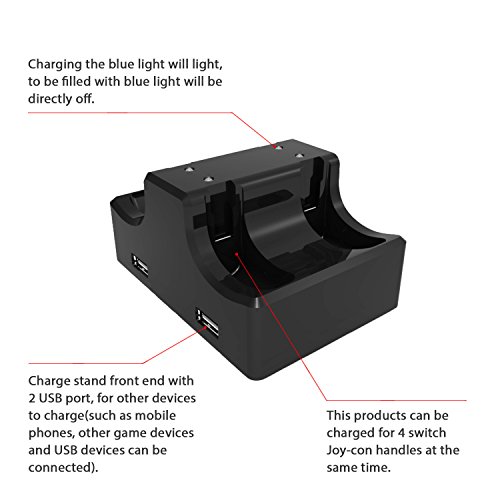 Charging the blue light will light, to be filled with blue light will be directly off.

Charge stand front end with 2 USB port, for other devices to charge(such as mobile phones, other game devices and USB devices can be connected).

This products can be charged for 4 switch Joy-con handles at the same time.