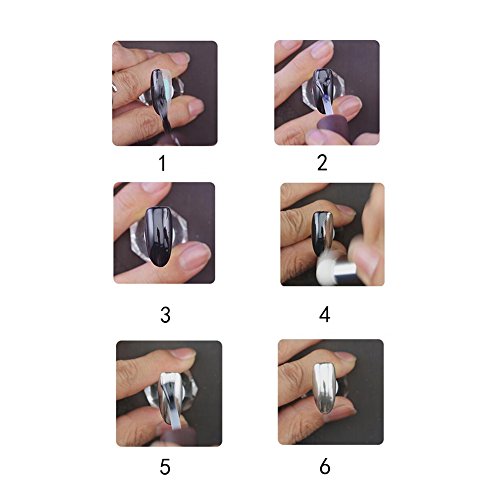 1

2

3

4

5

6