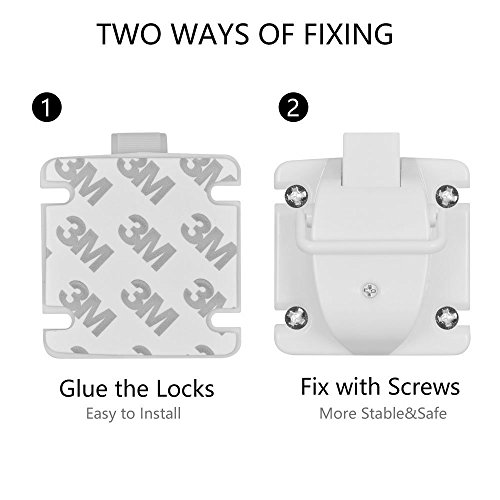 TWO WAYS OF FIXING

1

3M 3M 3M
3M 3M 3M
3M 3M 3M

Glue the Locks
Easy to Install

2

Fix with Screws
More Stable&Safe