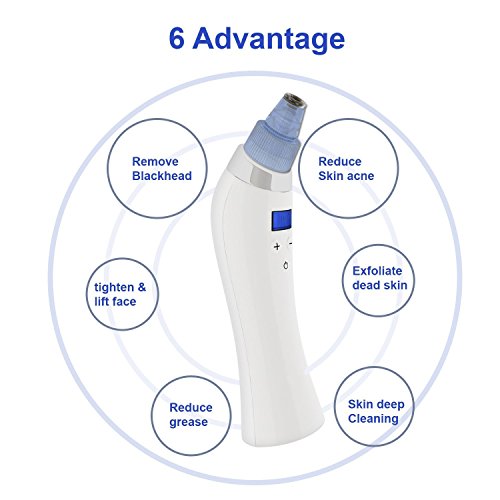 6 Advantage

Remove Blackhead

Reduce Skin acne

tighten & lift face

Exfoliate dead skin

Reduce grease

Skin deep Cleaning

+ -