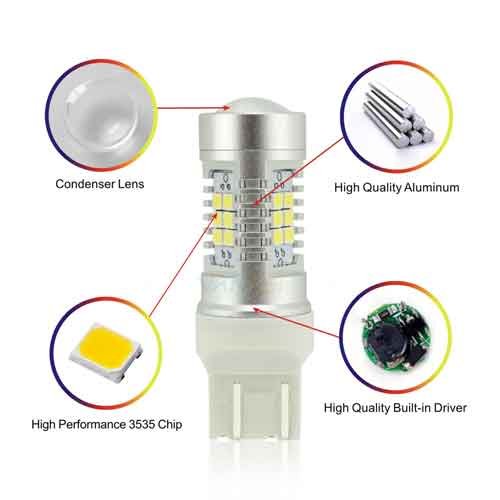 Condenser Lens

High Quality Aluminum

High Performance 3535 Chip

High Quality Built-in Driver