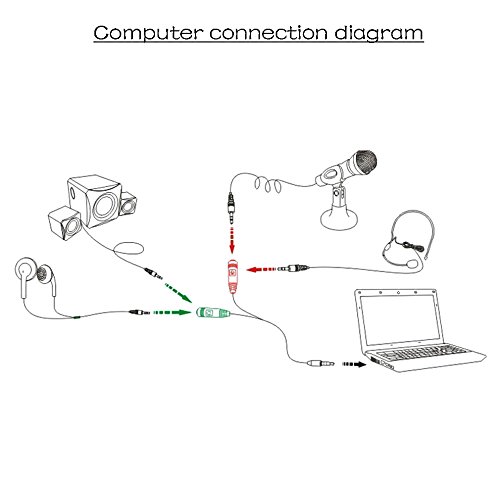 Computer connection diagram