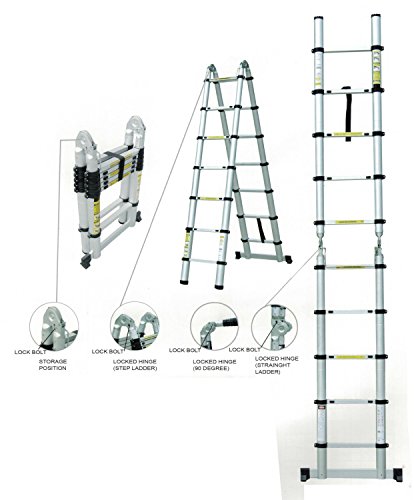 LOCK BOLT
STORAGE POSITION

LOCK BOLT
LOCKED HINGE (STEP LADDER)

LOCK BOLT
LOCKED HINGE (90 DEGREE)

LOCK BOLT
LOCKED HINGE (STRAINGHT LADDER)