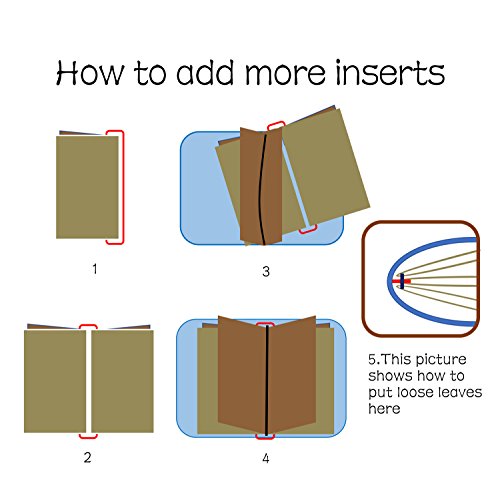 How to add more inserts

1

3

2

4

5.This picture shows how to put loose leaves here