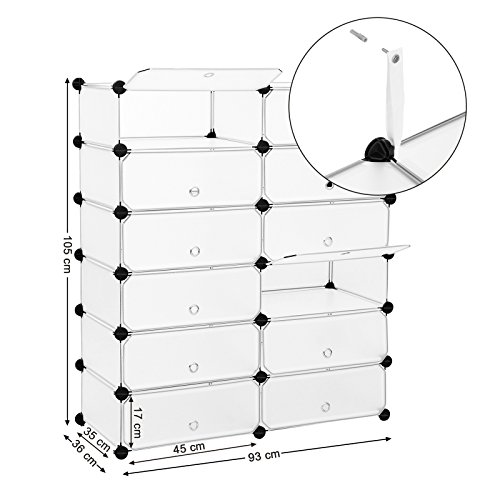 105 cm
17 cm
35 cm
36 cm
45 cm
93 cm