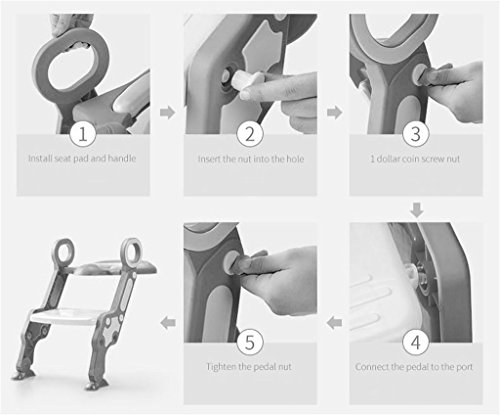 1
Install seat pad and handle

2
Insert the nut into the hole

3
1 dollar coin screw nut

4
Connect the pedal to the port

5
Tighten the pedal nut